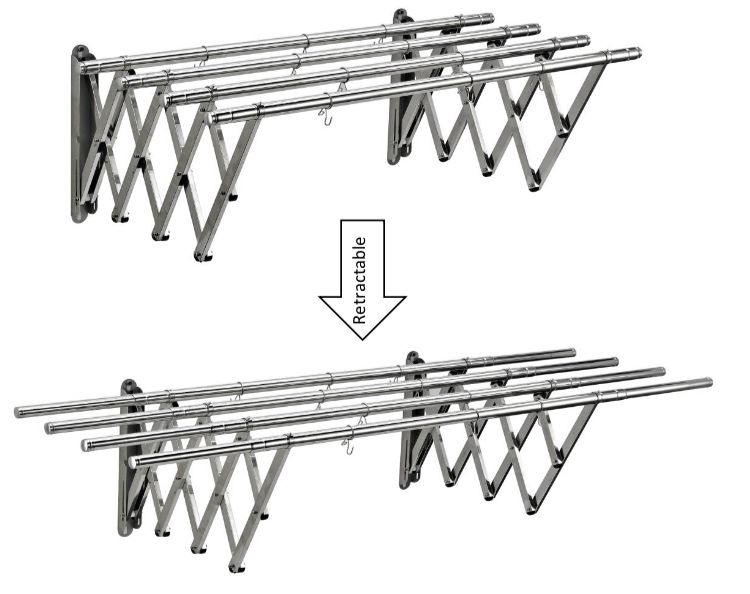 Retractable