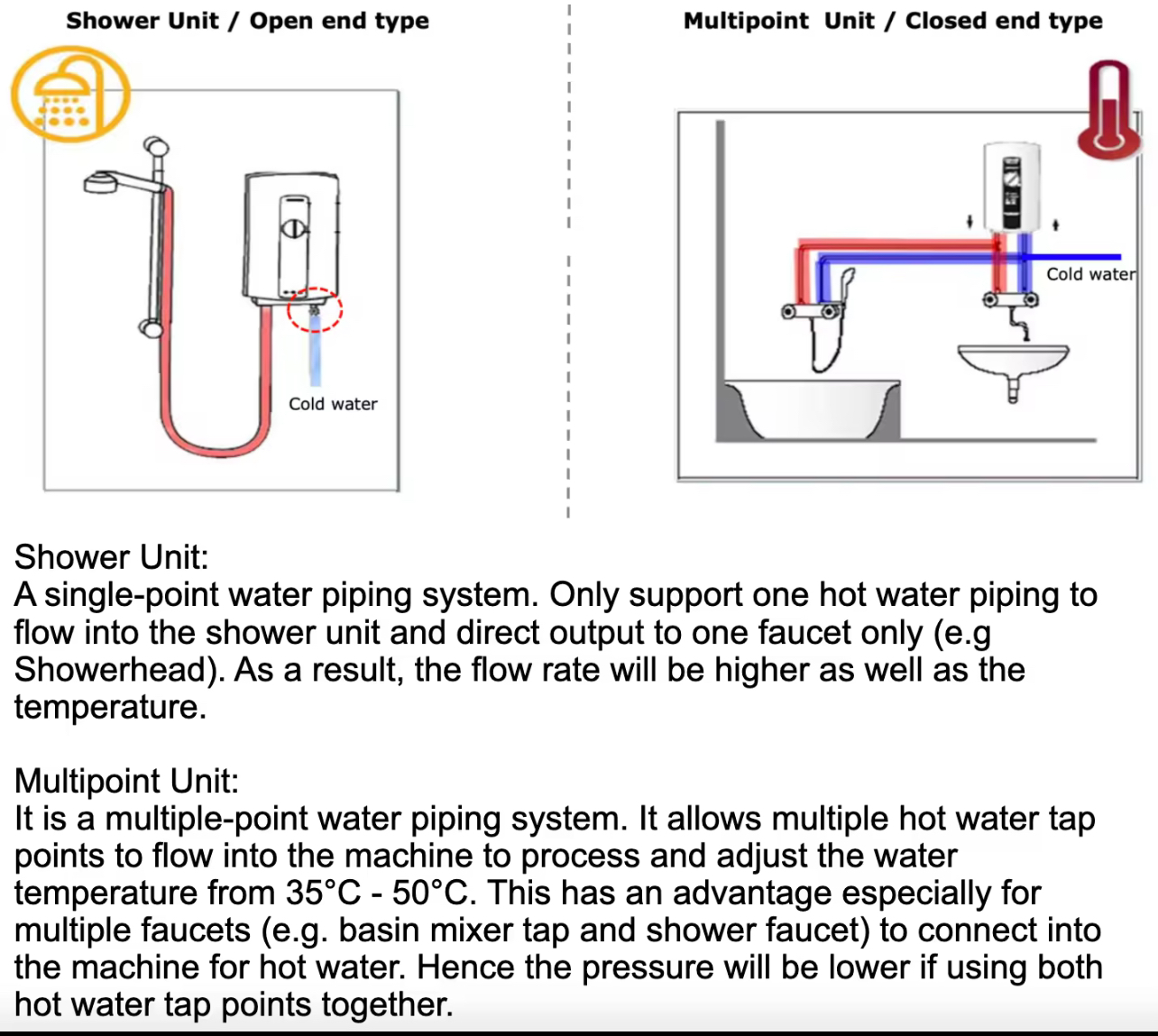 Shower Unit / Open end type

Cold water

Multipoint Unit / Closed end type

Cold water

Shower Unit:
A single-point water piping system. Only support one hot water piping to flow into the shower unit and direct output to one faucet only (e.g Showerhead). As a result, the flow rate will be higher as well as the temperature.

Multipoint Unit:
It is a multiple-point water piping system. It allows multiple hot water tap points to flow into the machine to process and adjust the water temperature from 35°C - 50°C. This has an advantage especially for multiple faucets (e.g. basin mixer tap and shower faucet) to connect into the machine for hot water. Hence the pressure will be lower if using both hot water tap points together.